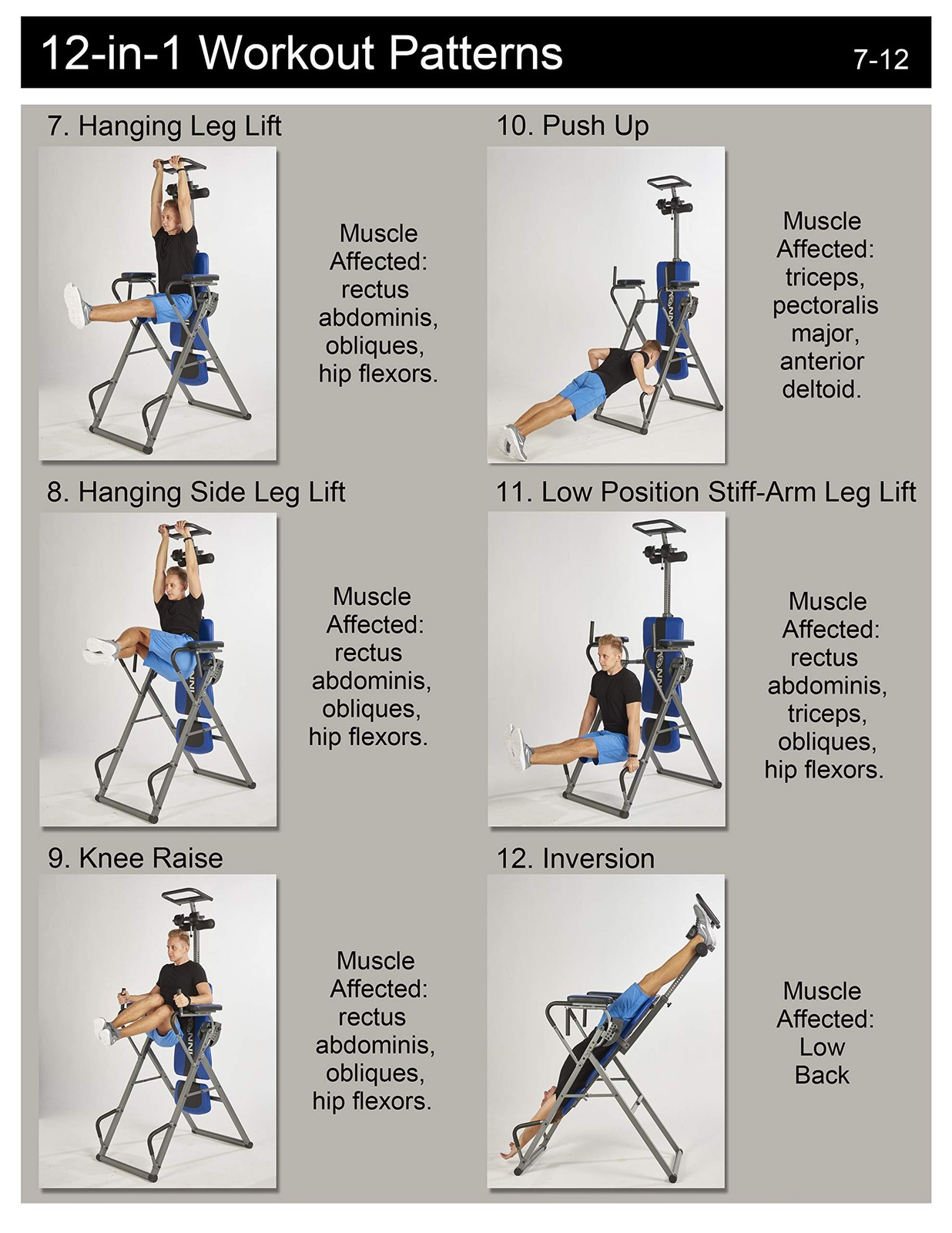 12-in-1 Workout Patterns 7-12

7. Hanging Leg Lift

Muscle
Affected:
rectus
abdominis,
obliques,
hip flexors.

8. Hanging Side Leg Lift

Muscle
Affected:
rectus
abdominis,
obliques,
hip flexors.

9. Knee Raise

Muscle
Affected:
rectus
abdominis,
obliques,
hip flexors.

10. Push Up

Muscle
Affected:
triceps,
pectoralis
major,
anterior
deltoid.

11. Low Position Stiff-Arm Leg Lift

Muscle
Affected:
rectus
abdominis,
triceps,
obliques,
hip flexors.

12. Inversion

Muscle
Affected:
Low
Back