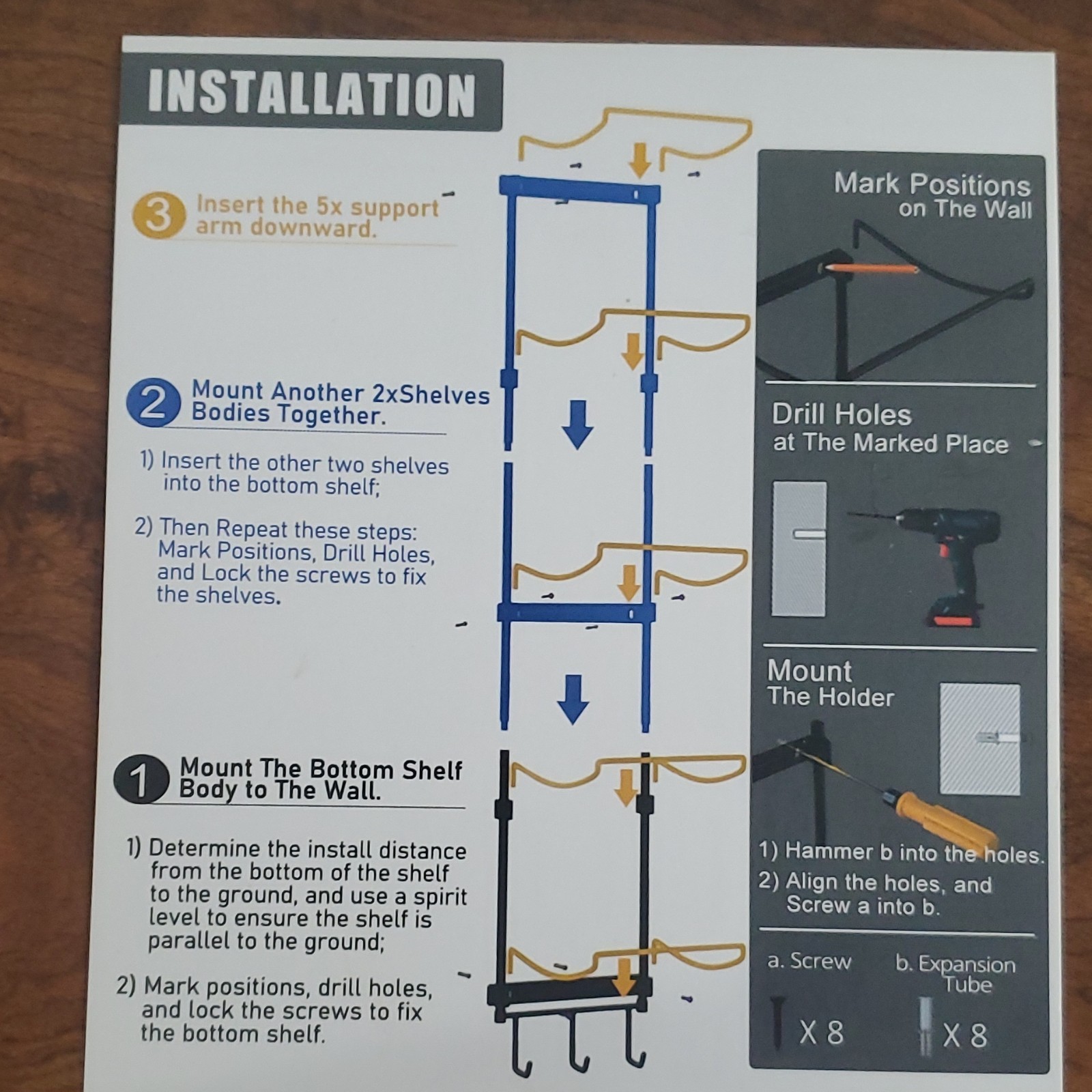 INSTALLATION

3 Insert the 5x support arm downward.

2 Mount Another 2xShelves Bodies Together.

1) Insert the other two shelves into the bottom shelf;

2) Then Repeat these steps: Mark Positions, Drill Holes, and Lock the screws to fix the shelves.

1 Mount The Bottom Shelf Body to The Wall.

1) Determine the install distance from the bottom of the shelf to the ground, and use a spirit level to ensure the shelf is parallel to the ground;

2) Mark positions, drill holes, and lock the screws to fix the bottom shelf.

Mark Positions on The Wall

Drill Holes at The Marked Place

Mount The Holder

1) Hammer b into the holes.
2) Align the holes, and Screw a into b.

a. Screw X 8

b. Expansion Tube X 8