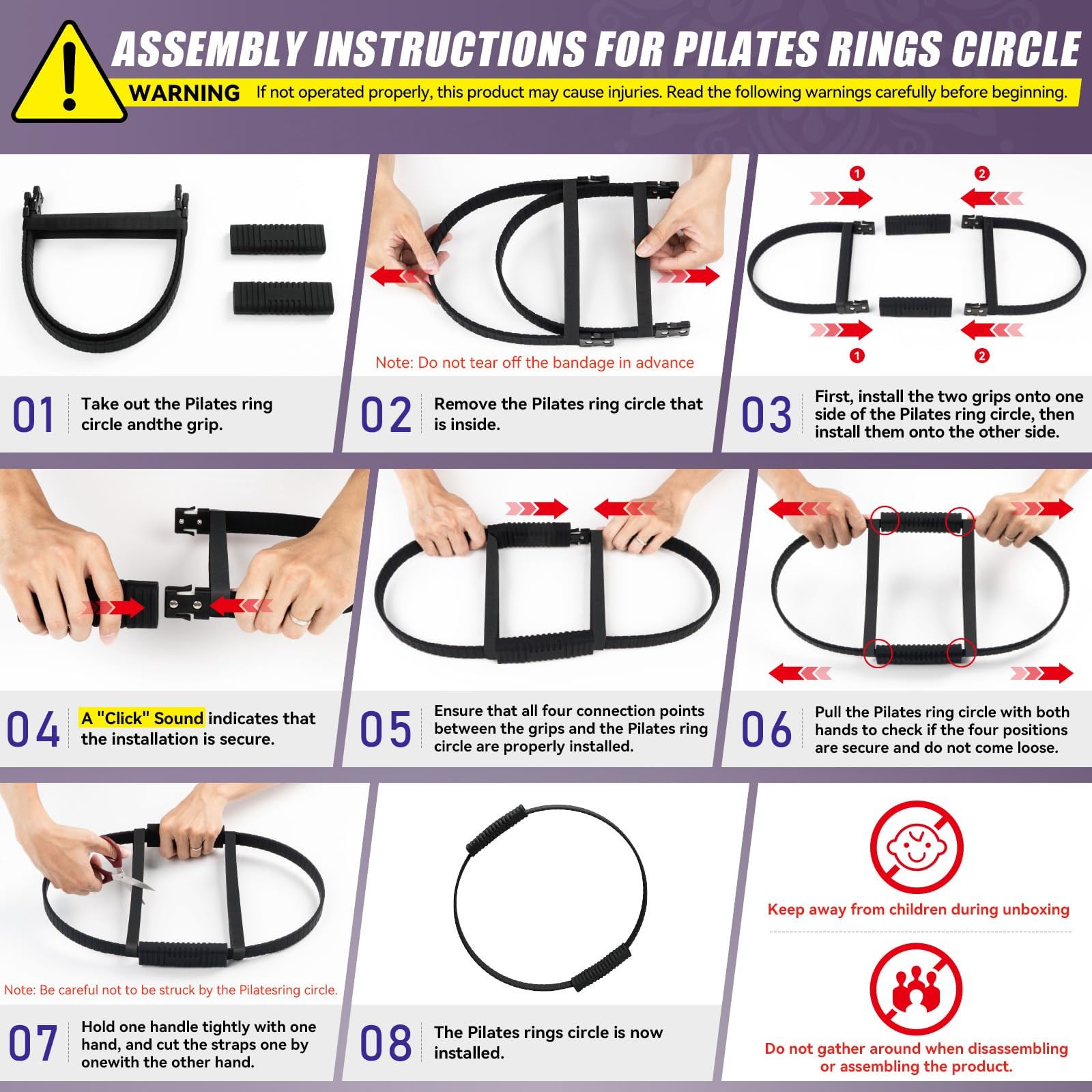 ASSEMBLY INSTRUCTIONS FOR PILATES RINGS CIRCLE

WARNING If not operated properly, this product may cause injuries. Read the following warnings carefully before beginning.

01 Take out the Pilates ring circle andthe grip.

Note: Do not tear off the bandage in advance

02 Remove the Pilates ring circle that is inside.

1 2 1 2

03 First, install the two grips onto one side of the Pilates ring circle, then install them onto the other side.

04 A "Click" Sound indicates that the installation is secure.

05 Ensure that all four connection points between the grips and the Pilates ring circle are properly installed.

06 Pull the Pilates ring circle with both hands to check if the four positions are secure and do not come loose.

Note: Be careful not to be struck by the Pilatesring circle.

07 Hold one handle tightly with one hand, and cut the straps one by onewith the other hand.

08 The Pilates rings circle is now installed.

Keep away from children during unboxing

Do not gather around when disassembling or assembling the product.