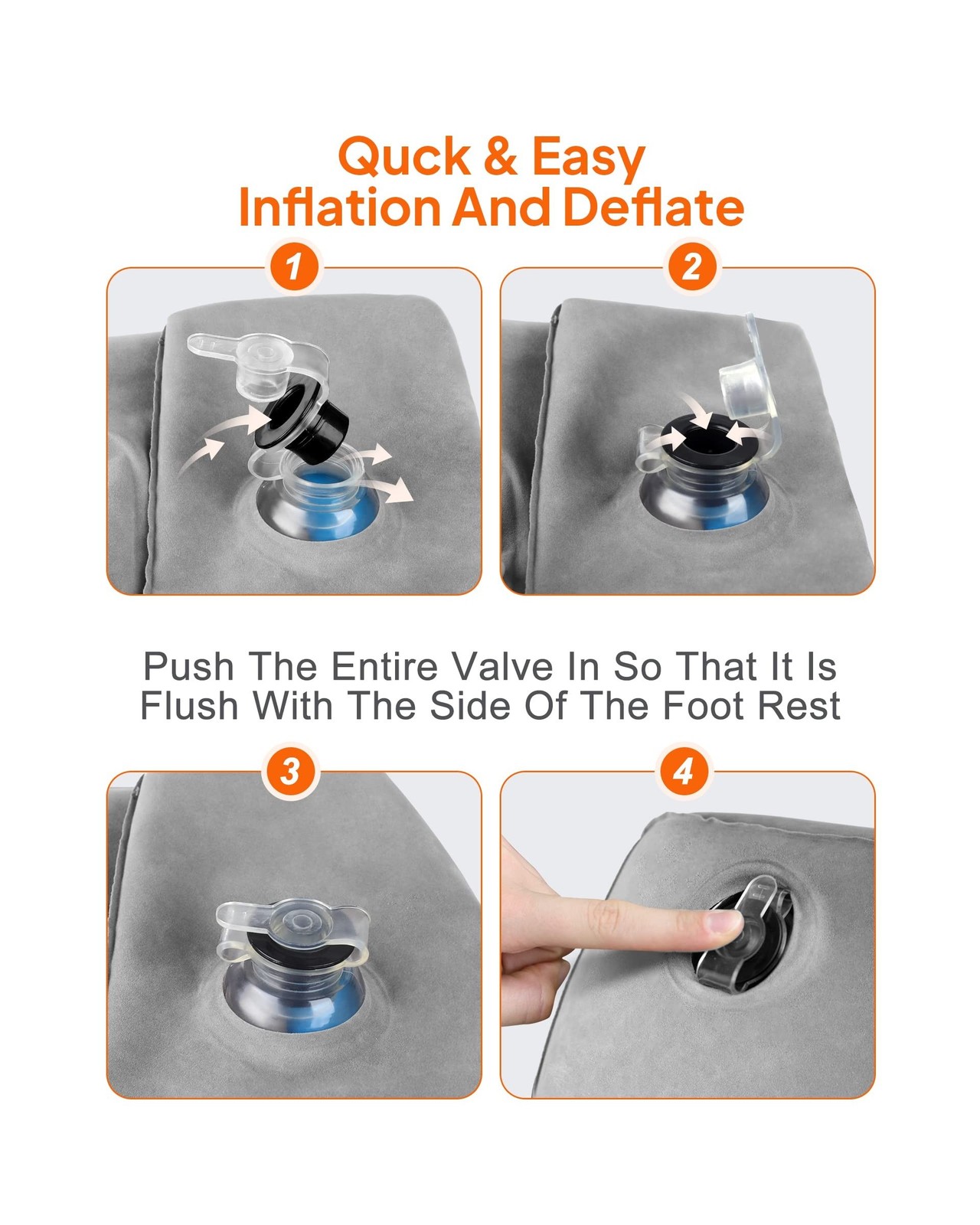 Quck & Easy
Inflation And Deflate

1

2

Push The Entire Valve In So That It Is Flush With The Side Of The Foot Rest

3

4