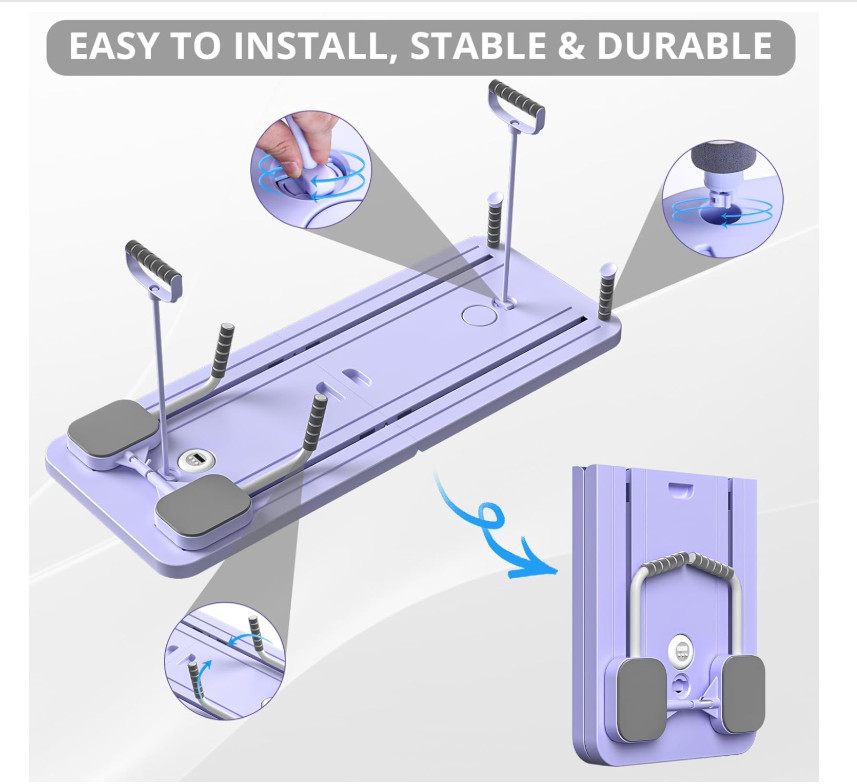 EASY TO INSTALL, STABLE & DURABLE