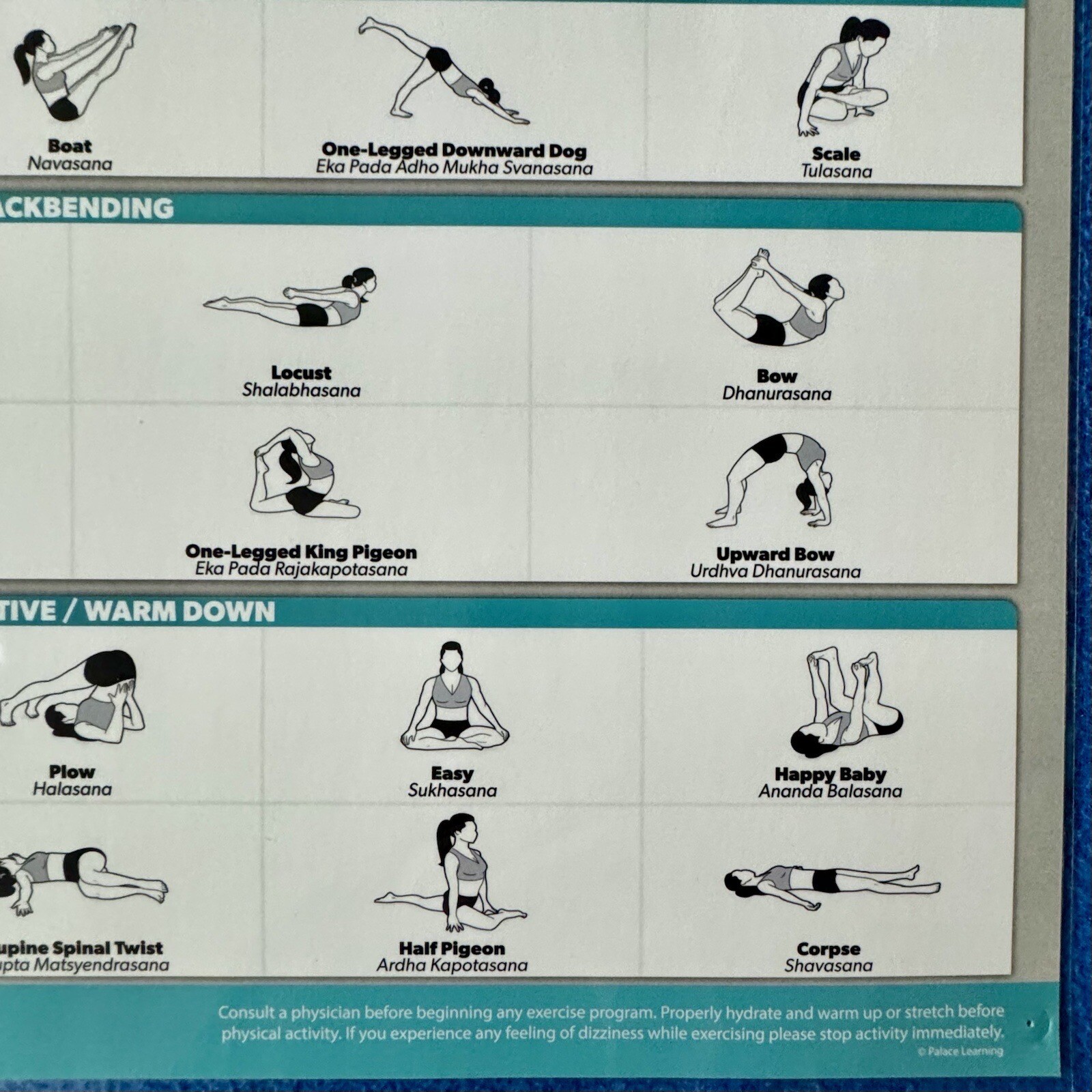 Boat
Navasana

One-Legged Downward Dog
Eka Pada Adho Mukha Svanasana

Scale
Tulasana

ACKBENDING

Locust
Shalabhasana

Bow
Dhanurasana

One-Legged King Pigeon
Eka Pada Rajakapotasana

Upward Bow
Urdhva Dhanurasana

TIVE / WARM DOWN

Plow
Halasana

Easy
Sukhasana

Happy Baby
Ananda Balasana

upine Spinal Twist
upta Matsyendrasana

Half Pigeon
Ardha Kapotasana

Corpse
Shavasana

Consult a physician before beginning any exercise program. Properly hydrate and warm up or stretch before physical activity. If you experience any feeling of dizziness while exercising please stop activity immediately.
© Palace Learning