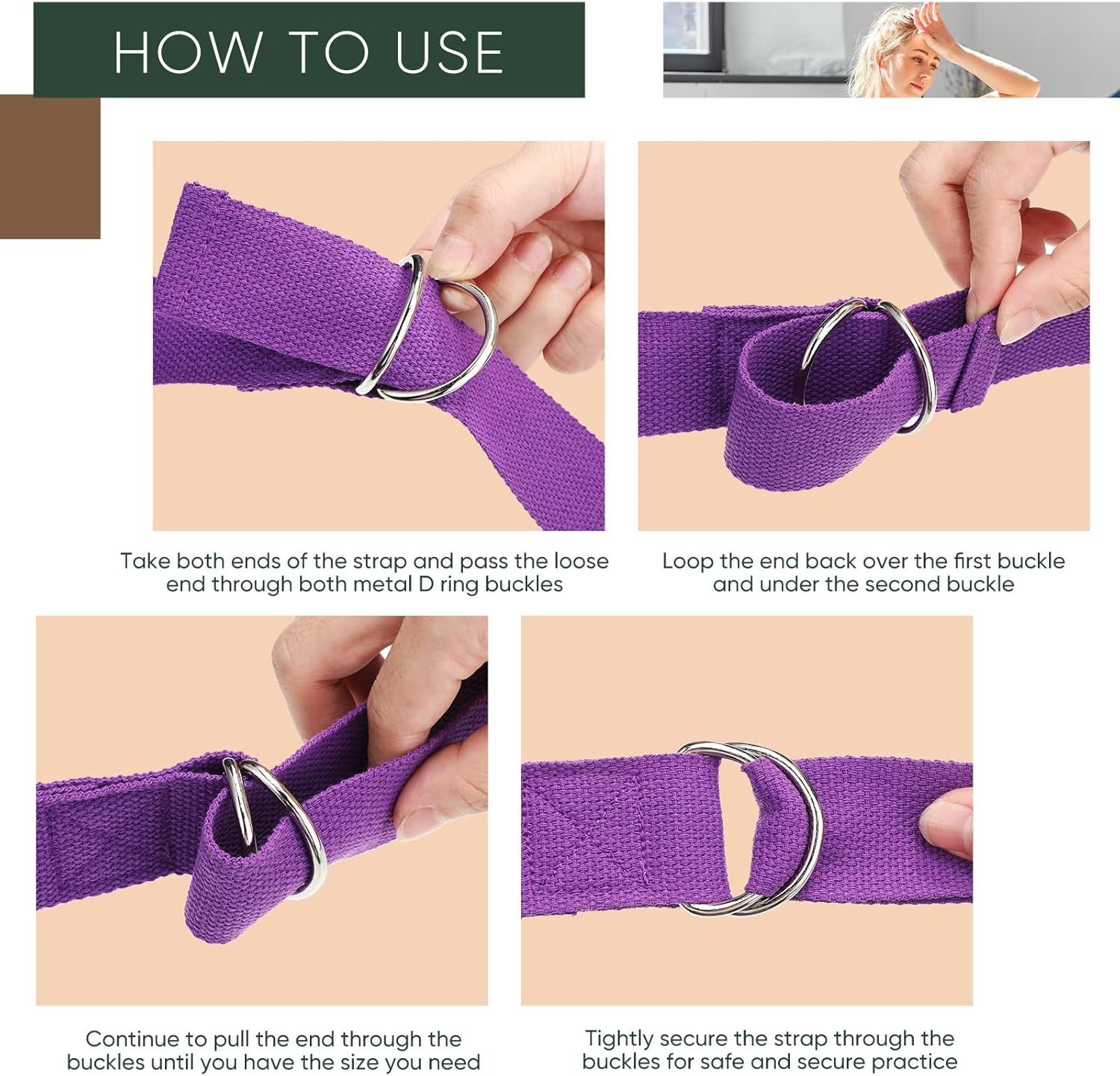 HOW TO USE

Take both ends of the strap and pass the loose end through both metal D ring buckles

Loop the end back over the first buckle and under the second buckle

Continue to pull the end through the buckles until you have the size you need

Tightly secure the strap through the buckles for safe and secure practice